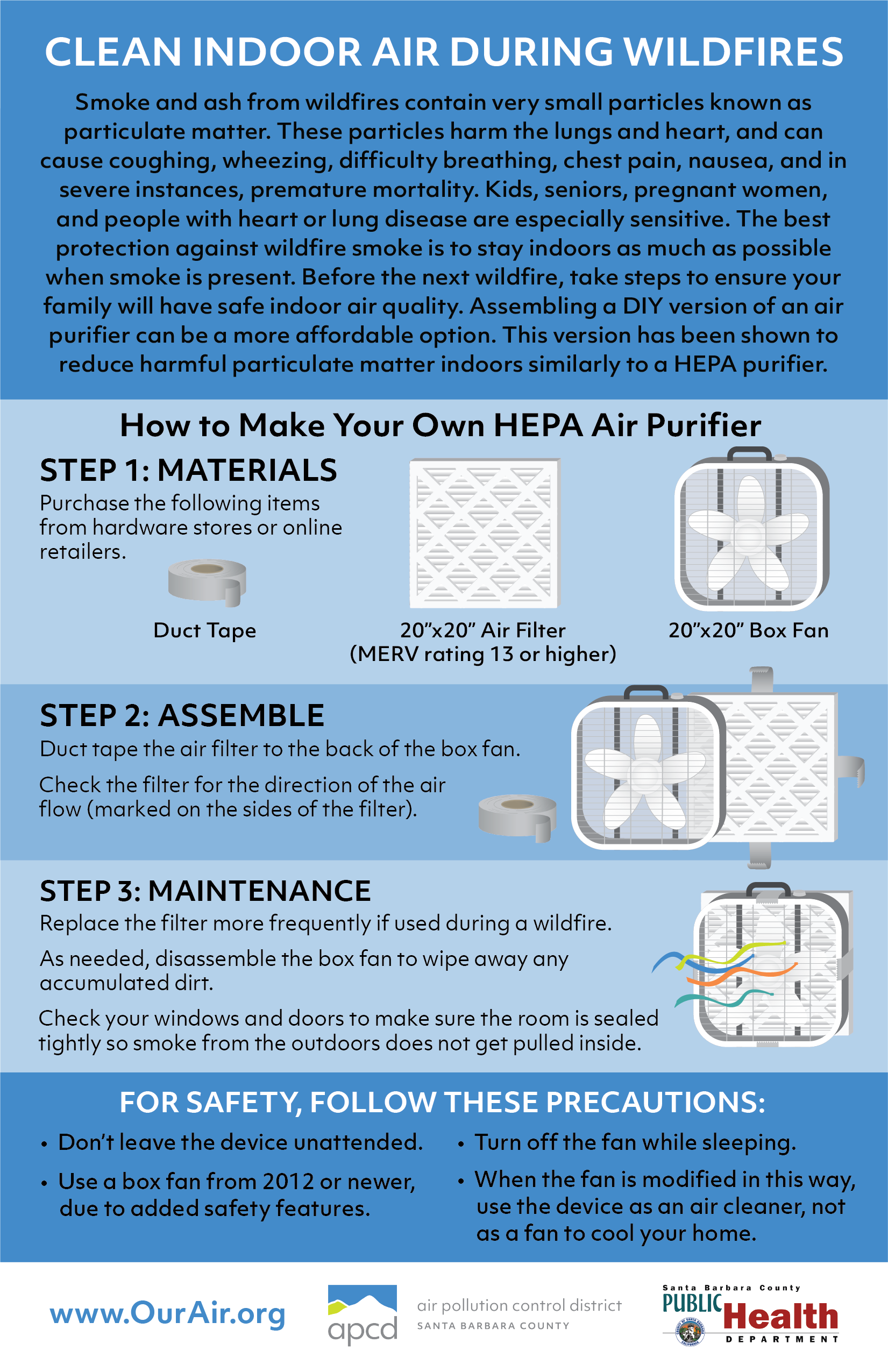 CLEAN INDOOR AIR DURING WILDFIRES

Smoke and ash from wildfires contain very small particles known as particulate matter. These particles harm the lungs and heart, and can cause coughing, wheezing, difficulty breathing, chest pain, nausea, and in severe instances, premature mortality. Kids, seniors, pregnant women, and people with heart or lung disease are especially sensitive. The best protection against wildfire smoke is to stay indoors as much as possible when smoke is present. Before the next wildfire, take steps to ensure your family will have safe indoor air quality. Assembling a DIY version of an air purifier can be a more affordable option. This version has been shown to reduce harmful particulate matter indoors similarly to a HEPA purifier.

How to Make Your Own HEPA Air Purifier

STEP 1: MATERIALS

Purchase the following items from hardware stores or online retailers.

Duct Tape

20"x20" Air Filter (MERV rating 13 or higher)

20"x20" Box Fan

STEP 2: ASSEMBLE

Duct tape the air filter to the back of the box fan.

Check the filter for the direction of the air flow (marked on the sides of the filter).

STEP 3: MAINTENANCE

Replace the filter more frequently if used during a wildfire.

As needed, disassemble the box fan to wipe away any accumulated dirt.

Check your windows and doors to make sure the room is sealed tightly so smoke from the outdoors does not get pulled inside.

FOR SAFETY, FOLLOW THESE PRECAUTIONS:

• Don't leave the device unattended.

• Use a box fan from 2012 or newer, due to added safety features.

• Turn off the fan while sleeping.

• When the fan is modified in this way, use the device as an air cleaner, not as a fan to cool your home.

www.OurAir.org

apcd air pollution control district SANTA BARBARA COUNTY

Santa Barbara County PUBLIC Health DEPARTMENT