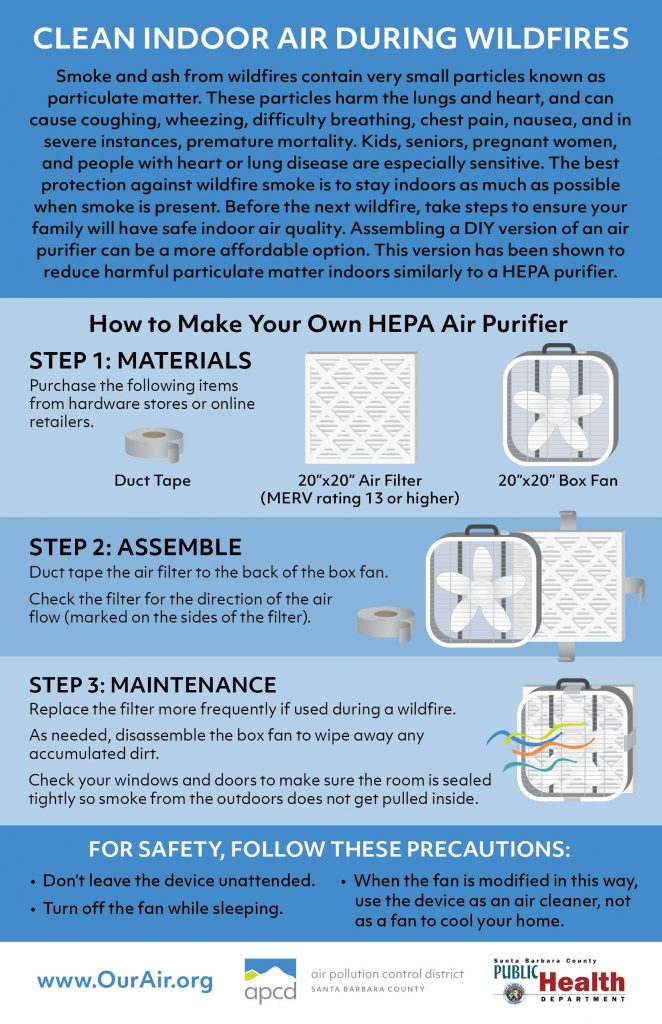 CLEAN INDOOR AIR DURING WILDFIRES

Smoke and ash from wildfires contain very small particles known as particulate matter. These particles harm the lungs and heart, and can cause coughing, wheezing, difficulty breathing, chest pain, nausea, and in severe instances, premature mortality. Kids, seniors, pregnant women, and people with heart or lung disease are especially sensitive. The best protection against wildfire smoke is to stay indoors as much as possible when smoke is present. Before the next wildfire, take steps to ensure your family will have safe indoor air quality. Assembling a DIY version of an air purifier can be a more affordable option. This version has been shown to reduce harmful particulate matter indoors similarly to a HEPA purifier.

How to Make Your Own HEPA Air Purifier

STEP 1: MATERIALS

Purchase the following items from hardware stores or online retailers.

Duct Tape

20"x20" Air Filter (MERV rating 13 or higher)

20"x20" Box Fan

STEP 2: ASSEMBLE

Duct tape the air filter to the back of the box fan.

Check the filter for the direction of the air flow (marked on the sides of the filter).

STEP 3: MAINTENANCE

Replace the filter more frequently if used during a wildfire.

As needed, disassemble the box fan to wipe away any accumulated dirt.

Check your windows and doors to make sure the room is sealed tightly so smoke from the outdoors does not get pulled inside.

FOR SAFETY, FOLLOW THESE PRECAUTIONS:

• Don't leave the device unattended.

• Turn off the fan while sleeping.

• When the fan is modified in this way, use the device as an air cleaner, not as a fan to cool your home.

www.OurAir.org

apcd air pollution control district SANTA BARBARA COUNTY

Santa Barbara County PUBLIC Health DEPARTMENT